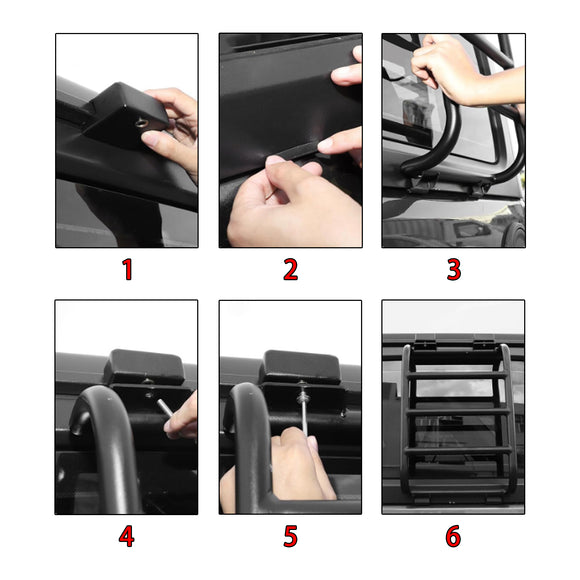 1

2

3

4

5

6